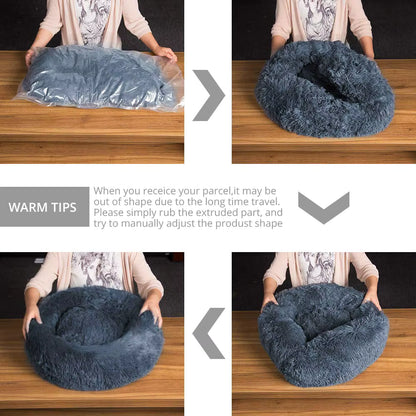 WARM TIPS

When you receice your parcel,it may be out of shape due to the long time travel. Please simply rub the extruded part, and try to manually adjust the produst shape